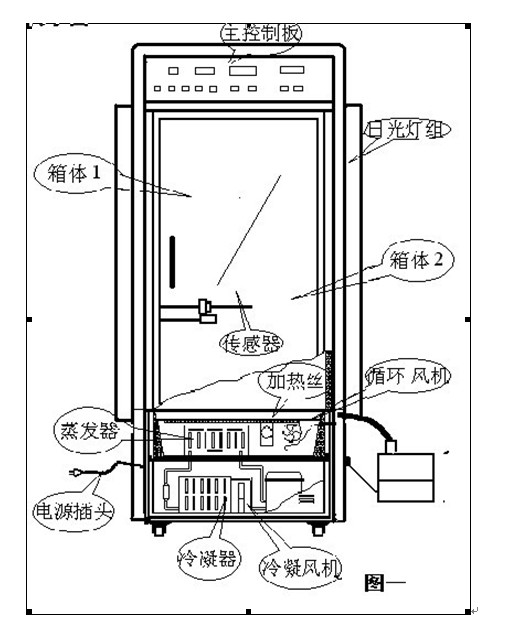 主控制板
日光灯组
箱体 1
箱体 2
传感器
加热丝
循环 风机
蒸发器
电源插头
冷凝器
冷凝风机
图一